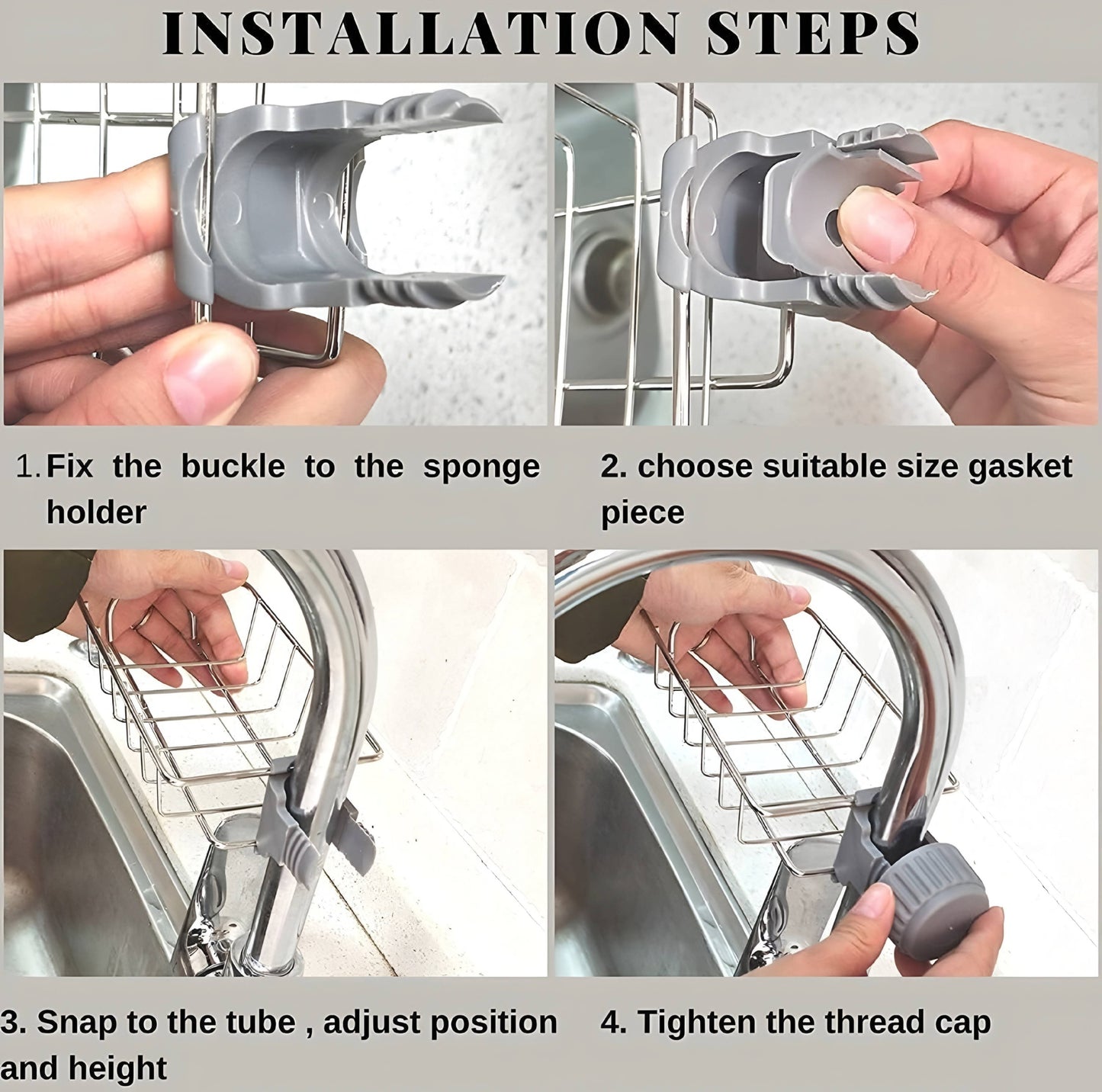 INSTALLATION STEPS

1. Fix the buckle to the sponge holder

2. choose suitable size gasket piece

3. Snap to the tube , adjust position and height

4. Tighten the thread cap