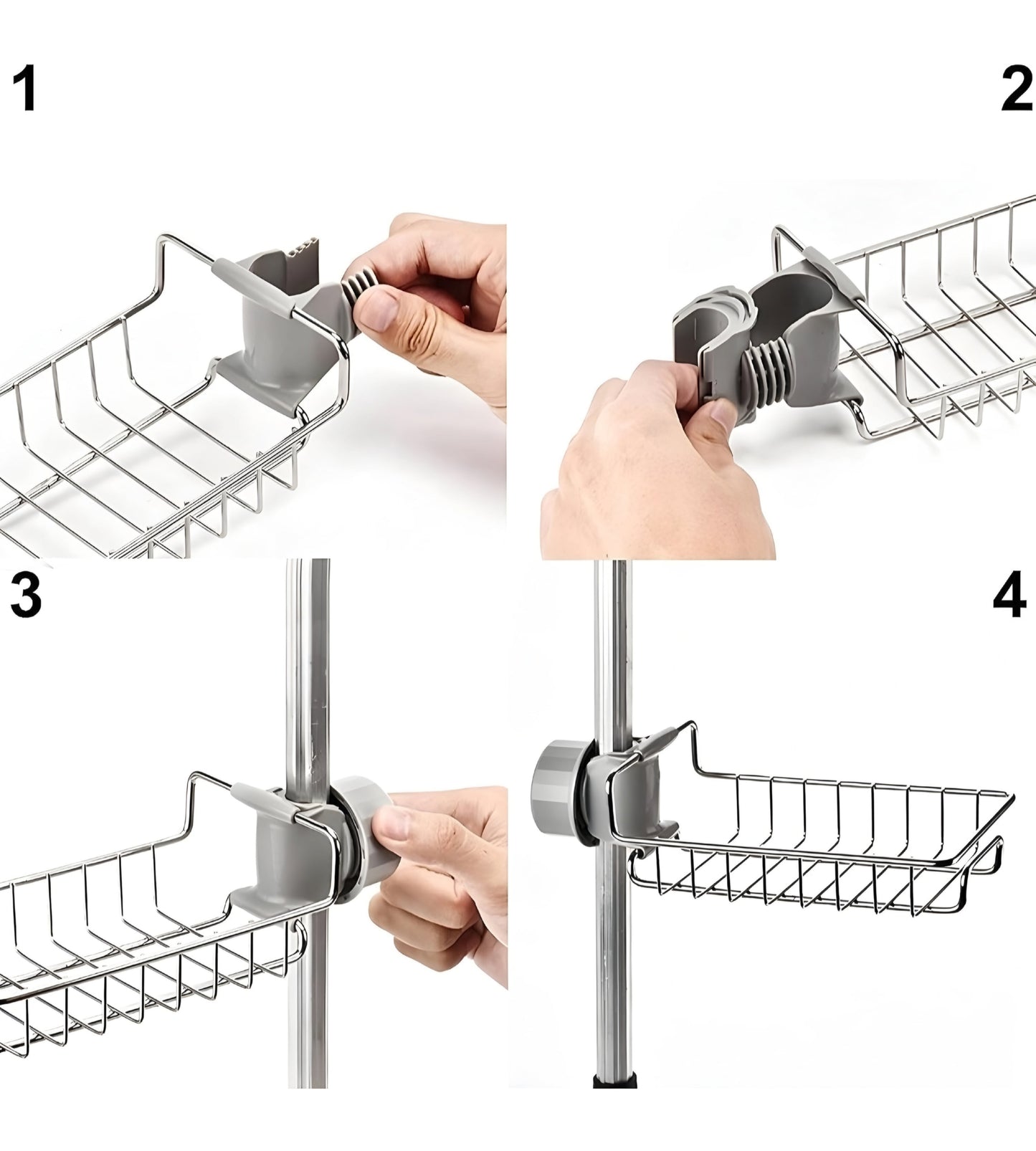 1

2

3

4